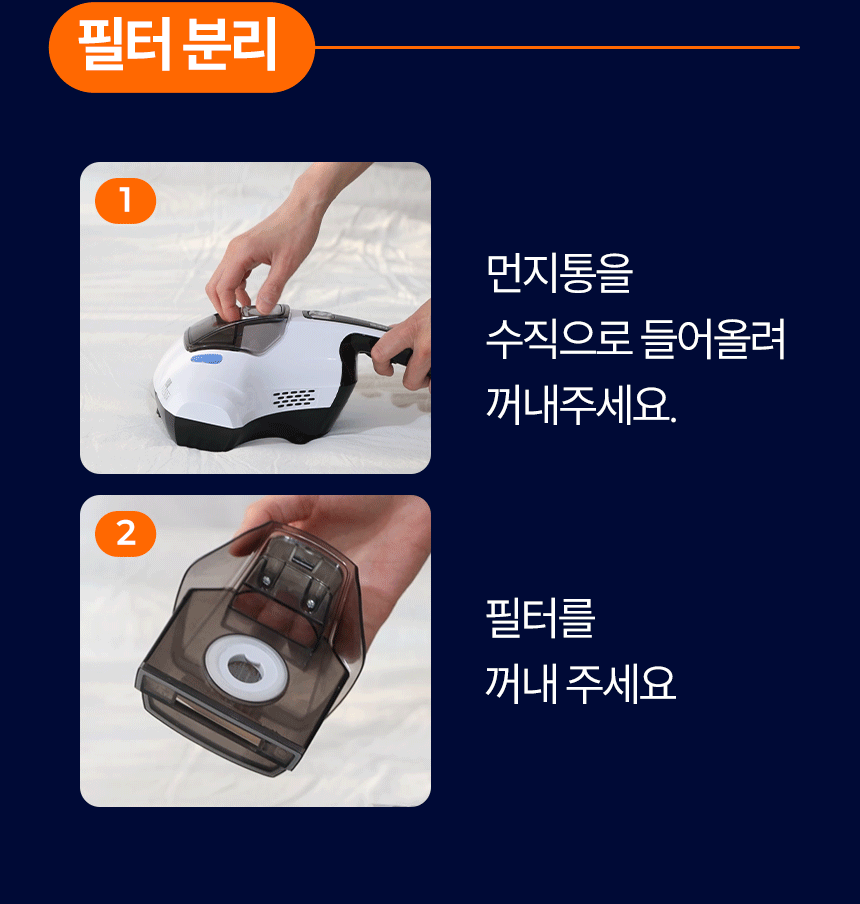 필터 분리

1

먼지통을 수직으로 들어올려 꺼내주세요.

2

필터를 꺼내 주세요