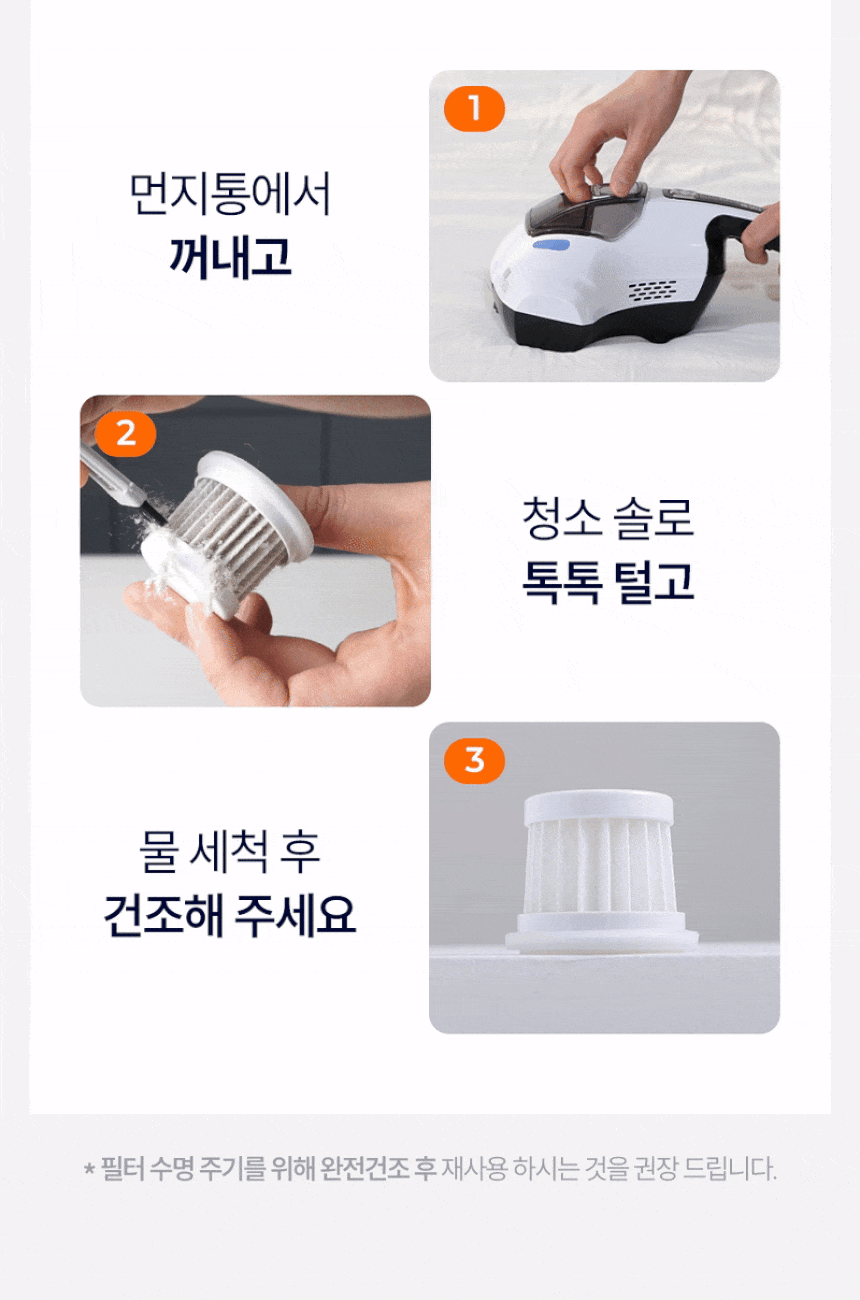 1

먼지통에서
꺼내고

2

청소 솔로
톡톡 털고

3

물 세척 후
건조해 주세요

* 필터 수명 주기를 위해 완전건조 후 재사용 하시는 것을 권장 드립니다.